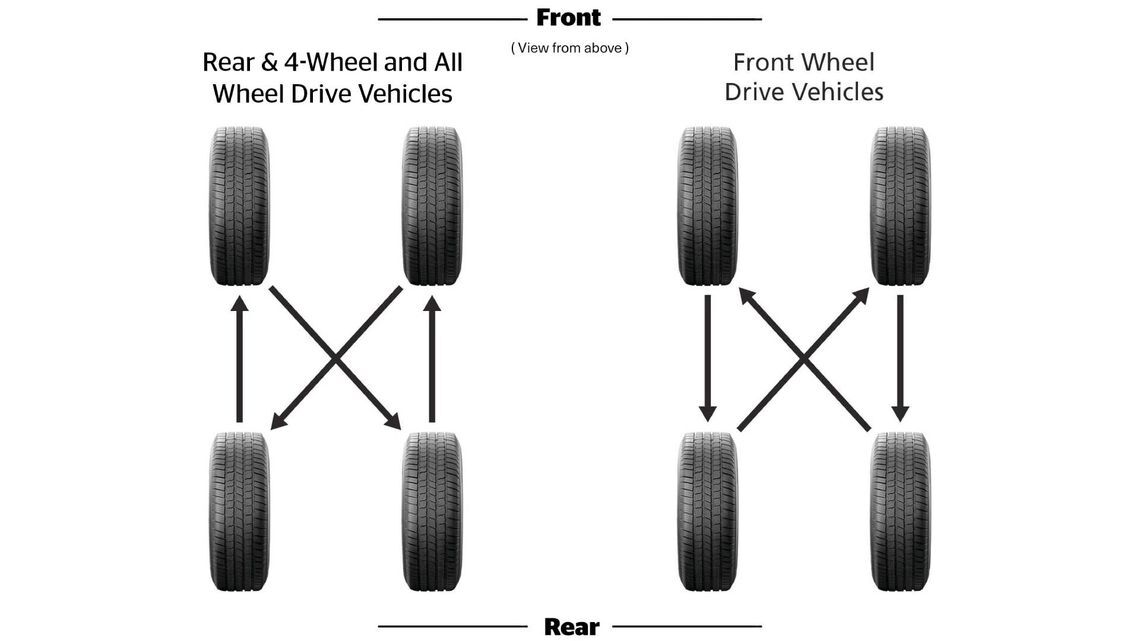 Front

( View from above )

Rear & 4-Wheel and All Wheel Drive Vehicles

Front Wheel Drive Vehicles

Rear